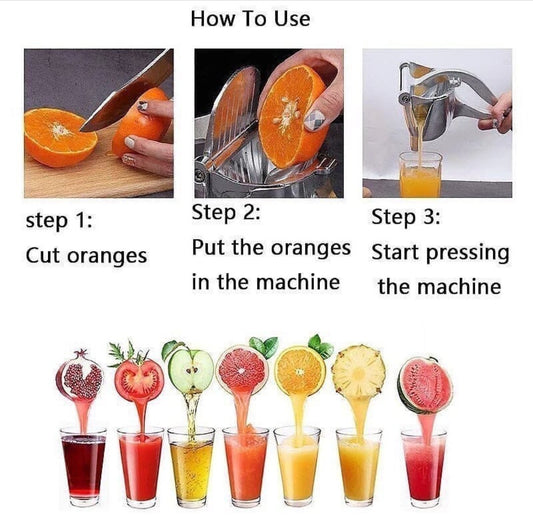 How To Use

step 1:
Cut oranges

Step 2:
Put the oranges in the machine

Step 3:
Start pressing the machine