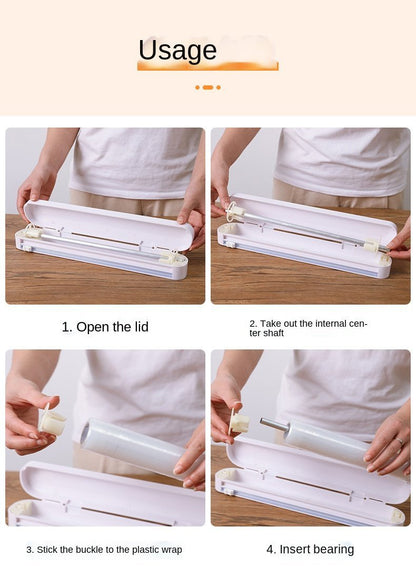 Usage

1. Open the lid

2. Take out the internal center shaft

3. Stick the buckle to the plastic wrap

4. Insert bearing