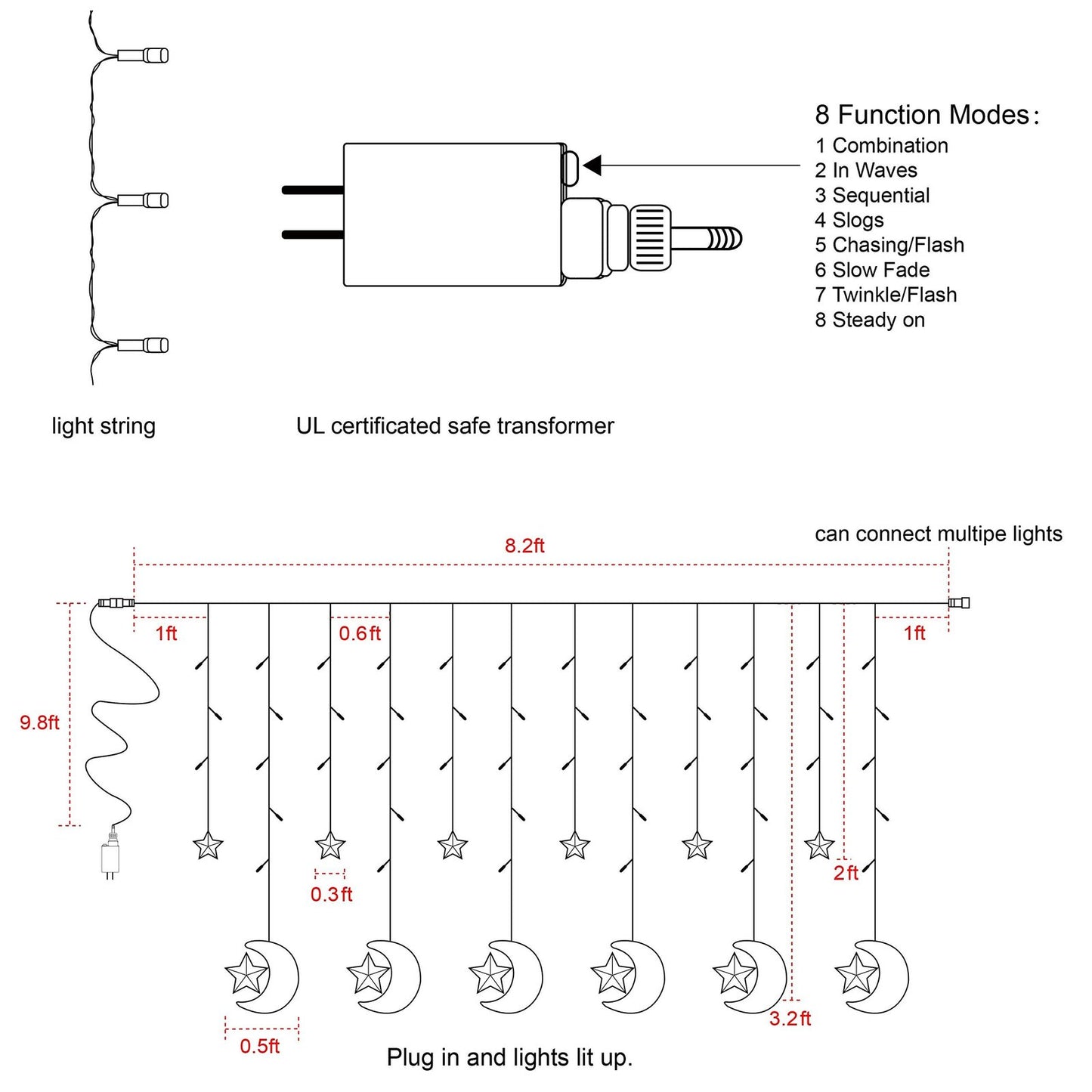 8 Function Modes:
1 Combination
2 In Waves
3 Sequential
4 Slogs
5 Chasing/Flash
6 Slow Fade
7 Twinkle/Flash
8 Steady on

light string

UL certificated safe transformer

can connect multipe lights

8.2ft

1ft

0.6ft

1ft

9.8ft

0.3ft

2ft

3.2ft

0.5ft

Plug in and lights lit up.