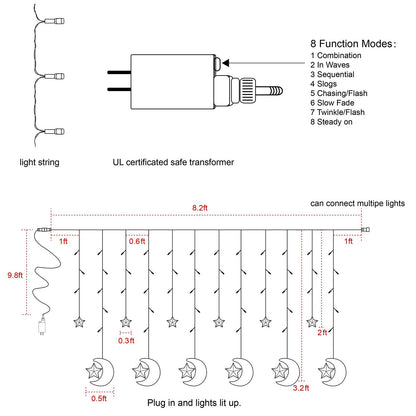 8 Function Modes:
1 Combination
2 In Waves
3 Sequential
4 Slogs
5 Chasing/Flash
6 Slow Fade
7 Twinkle/Flash
8 Steady on

light string

UL certificated safe transformer

can connect multipe lights

8.2ft

1ft

0.6ft

1ft

9.8ft

0.3ft

2ft

0.5ft

3.2ft

Plug in and lights lit up.