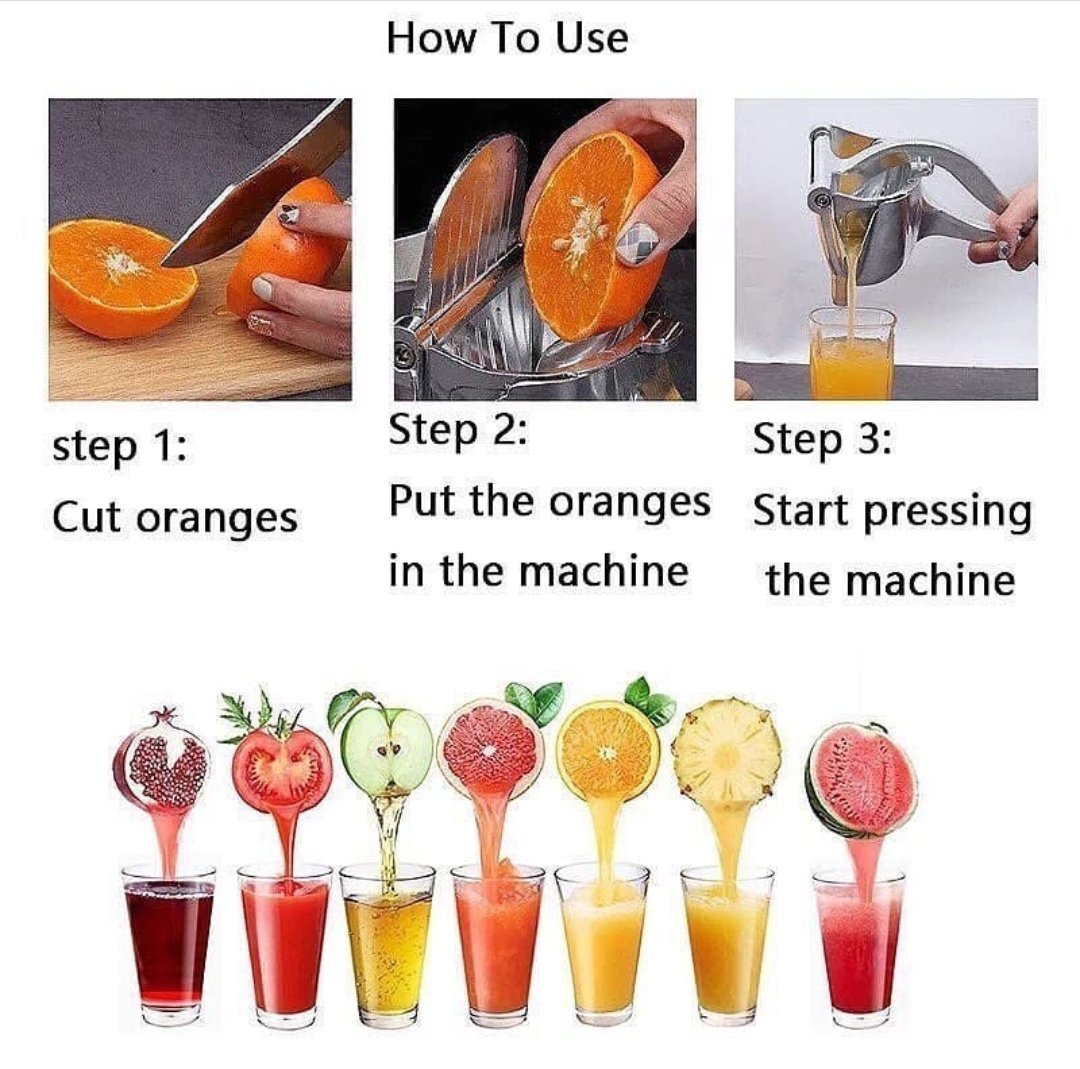 How To Use

step 1:
Cut oranges

Step 2:
Put the oranges in the machine

Step 3:
Start pressing the machine