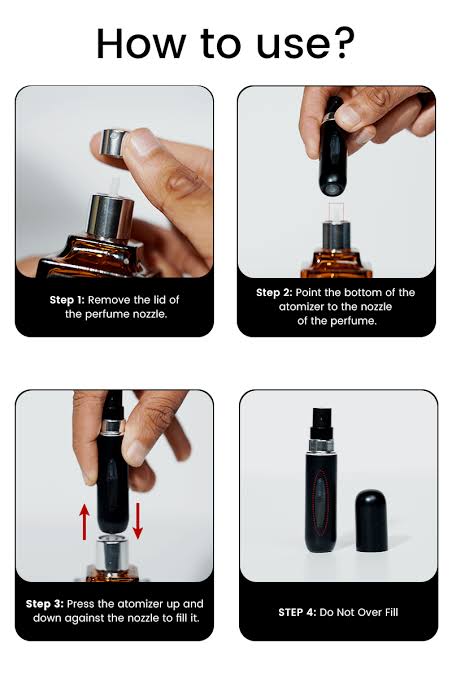 How to use?

Step 1: Remove the lid of the perfume nozzle.

Step 2: Point the bottom of the atomizer to the nozzle of the perfume.

Step 3: Press the atomizer up and down against the nozzle to fill it.

STEP 4: Do Not Over Fill