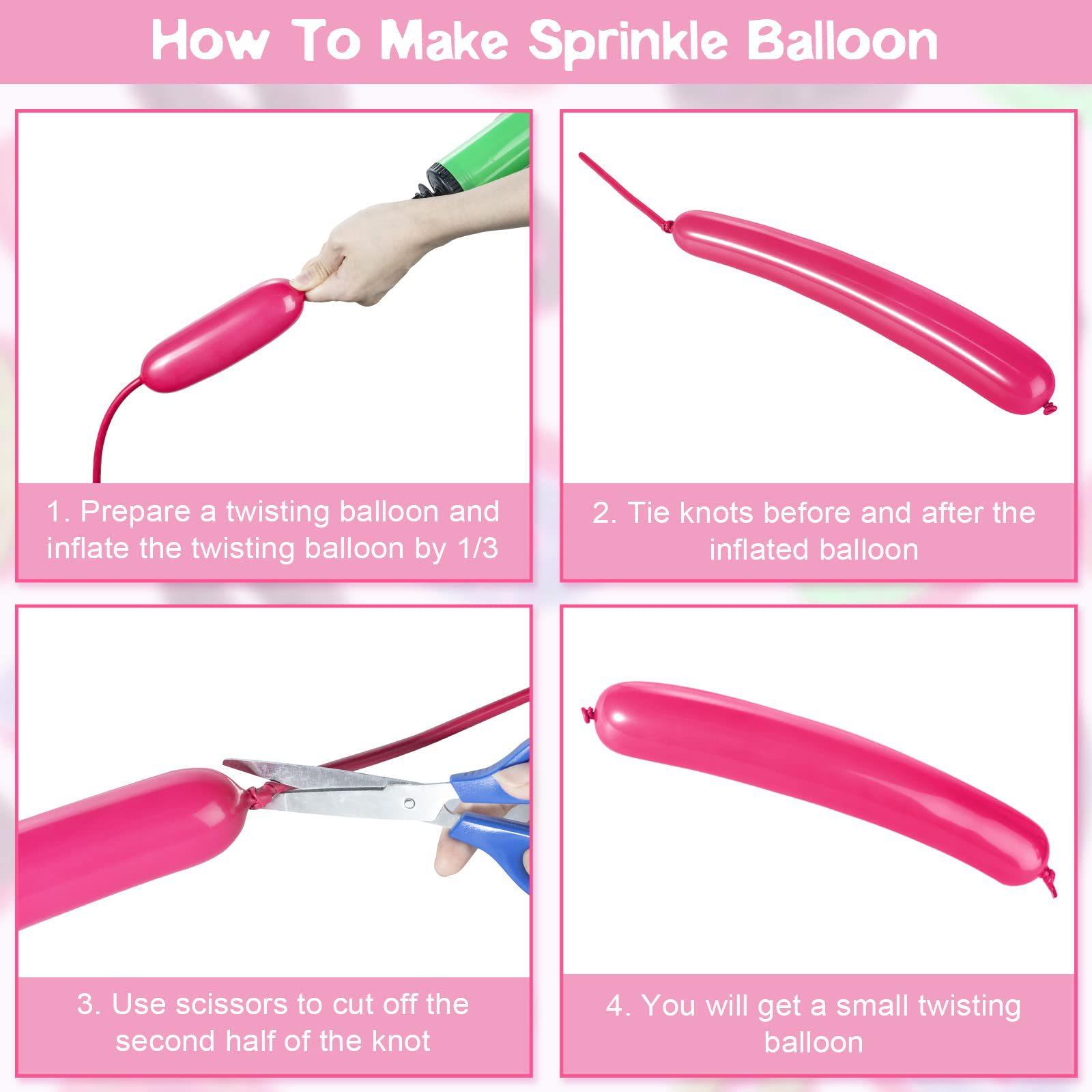 How To Make Sprinkle Balloon

1. Prepare a twisting balloon and inflate the twisting balloon by 1/3

2. Tie knots before and after the inflated balloon

3. Use scissors to cut off the second half of the knot

4. You will get a small twisting balloon