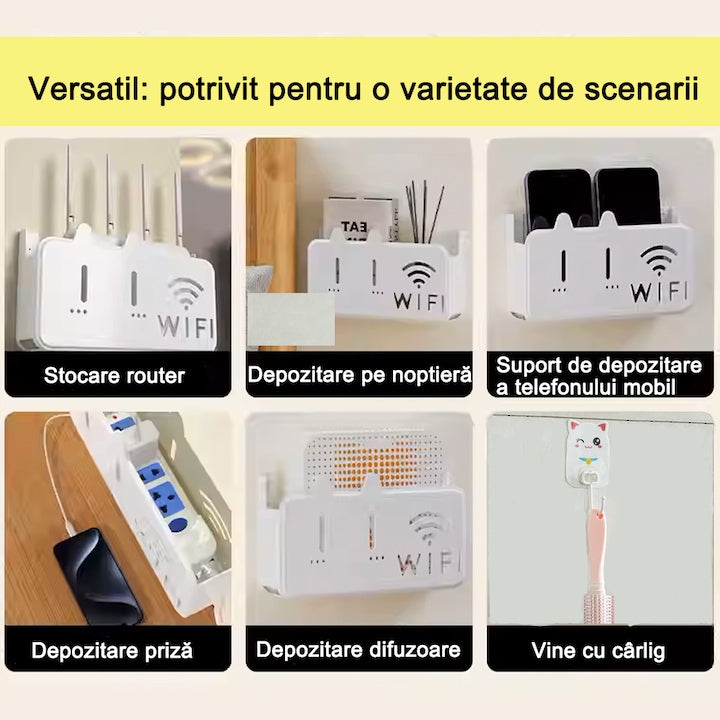 Versatil: potrivit pentru o varietate de scenarii

WIFI

Stocare router

EAT

WIFI

Depozitare pe noptieră

WIFI

Suport de depozitare a telefonului mobil

Depozitare priză

WIFI

Depozitare difuzoare

Vine cu cârlig