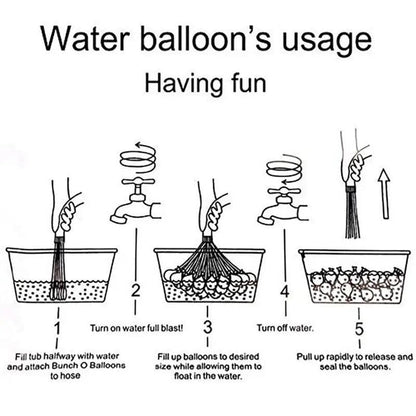 Water balloon's usage

Having fun

1

Fill tub halfway with water and attach Bunch O Balloons to hose

2

Turn on water full blast!

3

Fill up balloons to desired size while allowing them to float in the water.

4

Turn off water.

5

Pull up rapidly to release and seal the balloons.