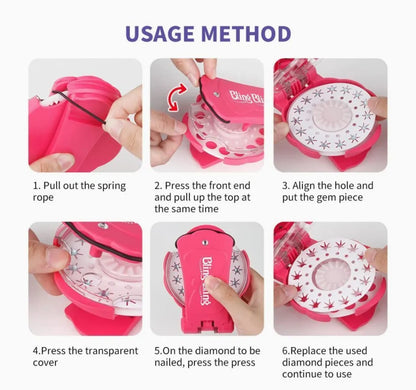 USAGE METHOD

Bling Bling

1. Pull out the spring rope

2. Press the front end and pull up the top at the same time

3. Align the hole and put the gem piece

Bling Bling

4.Press the transparent cover

5.On the diamond to be nailed, press the press

6.Replace the used diamond pieces and continue to use