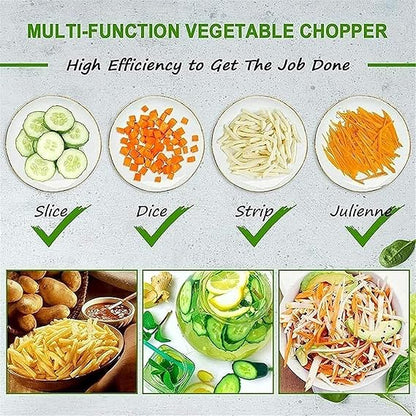 MULTI-FUNCTION VEGETABLE CHOPPER

High Efficiency to Get The Job Done

Slice

Dice

Strip

Julienne